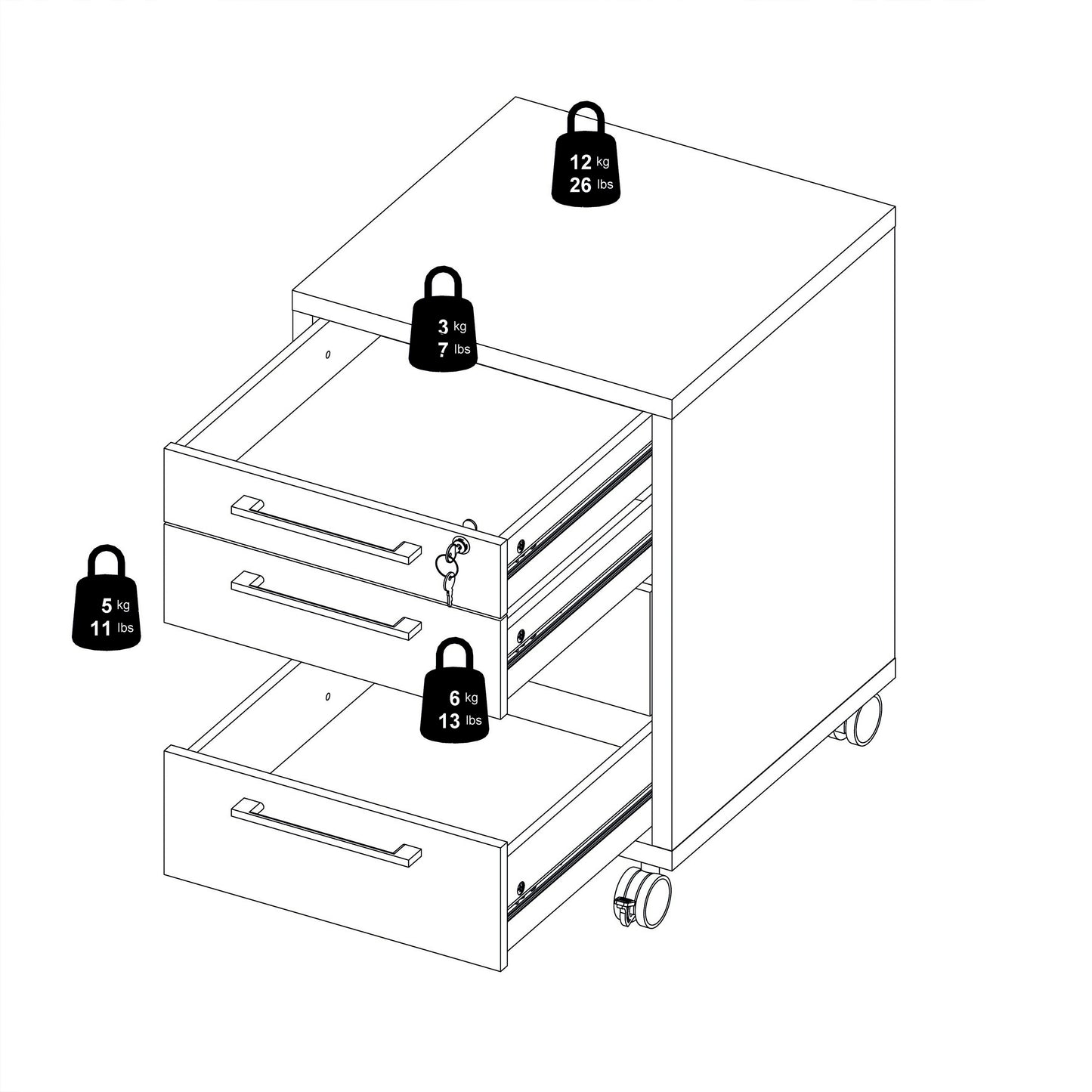 12 kg
26 lbs

3 kg
7 lbs

5 kg
11 lbs

6 kg
13 lbs