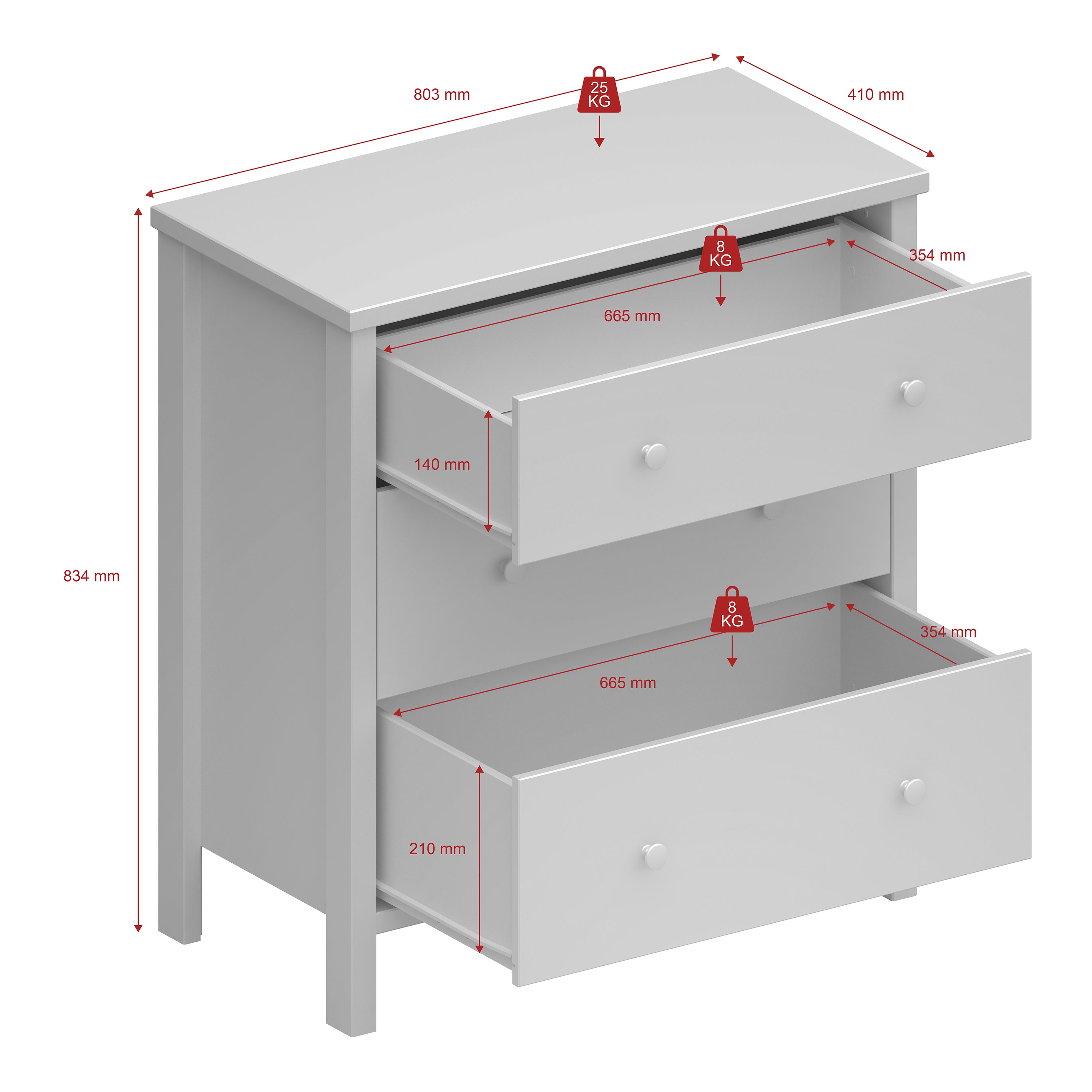 803 mm

25
KG

410 mm

8
KG

354 mm

665 mm

140 mm

834 mm

8
KG

354 mm

665 mm

210 mm