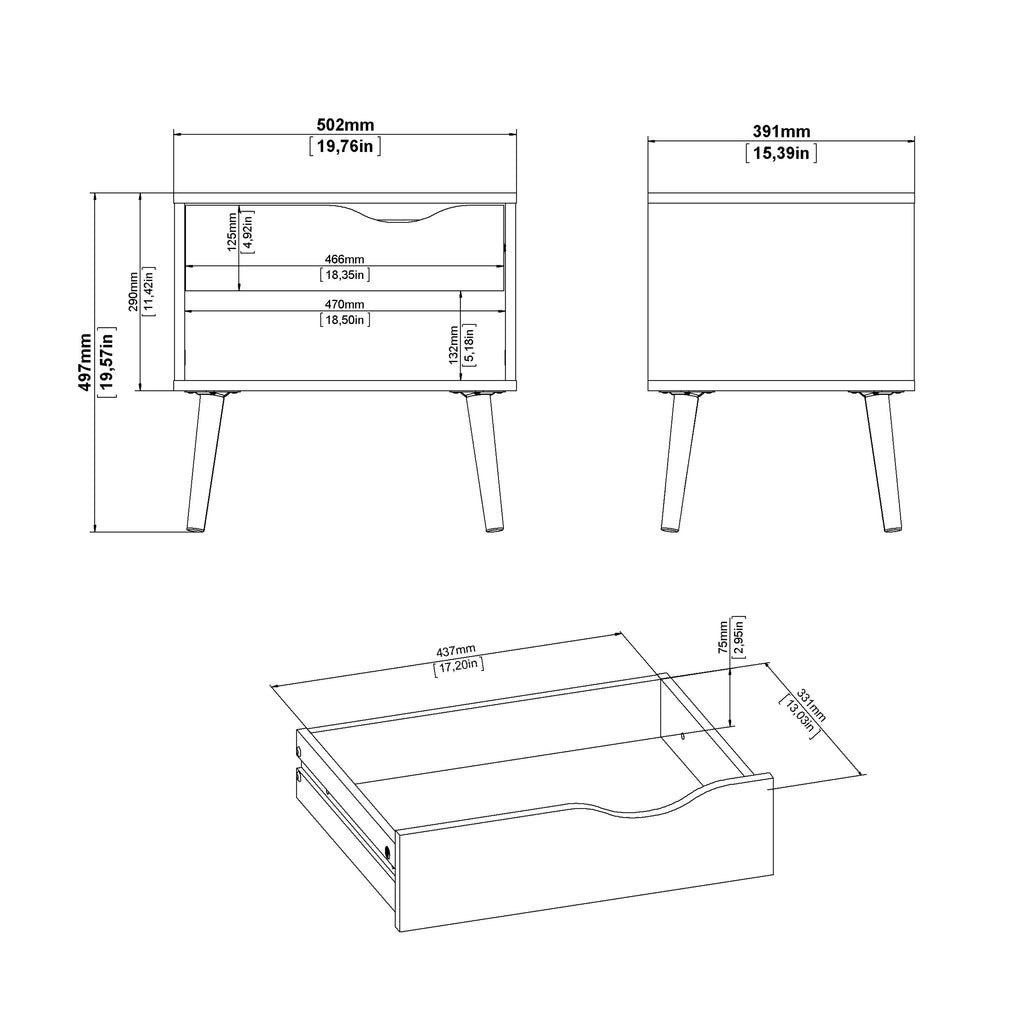 502mm
[19,76in]

391mm
[15,39in]

497mm
[19,57in]

290mm
[11,42in]

125mm
[4,92in]

466mm
[18,35in]

470mm
[18,50in]

132mm
[5,18in]

437mm
[17,20in]

75mm
[2,95in]

331mm
[13,03in]