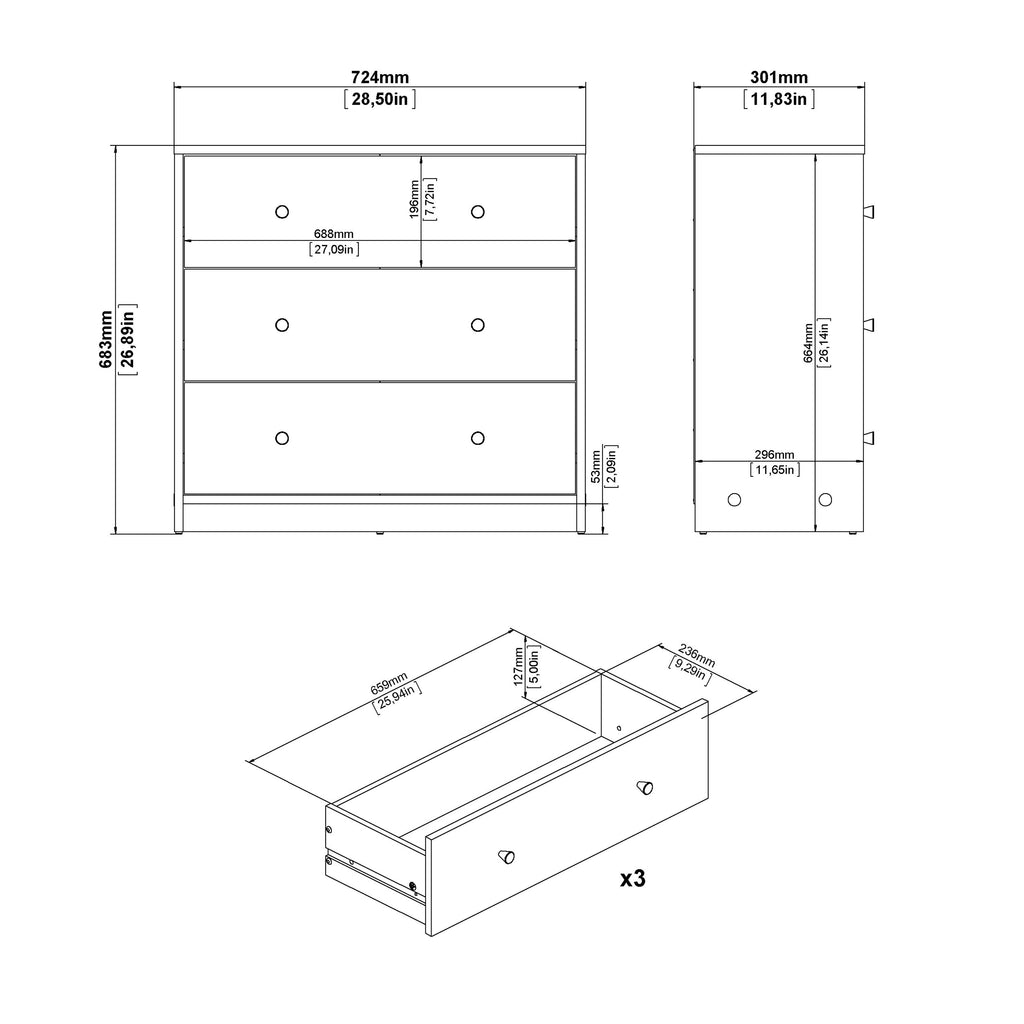 724mm
[28,50in]

301mm
[11,83in]

683mm
[26,89in]

196mm
[7,72in]

688mm
[27,09in]

53mm
[2,09in]

664mm
[26,14in]

296mm
[11,65in]

659mm
[25,94in]

127mm
[5,00in]

236mm
[9,29in]

x3