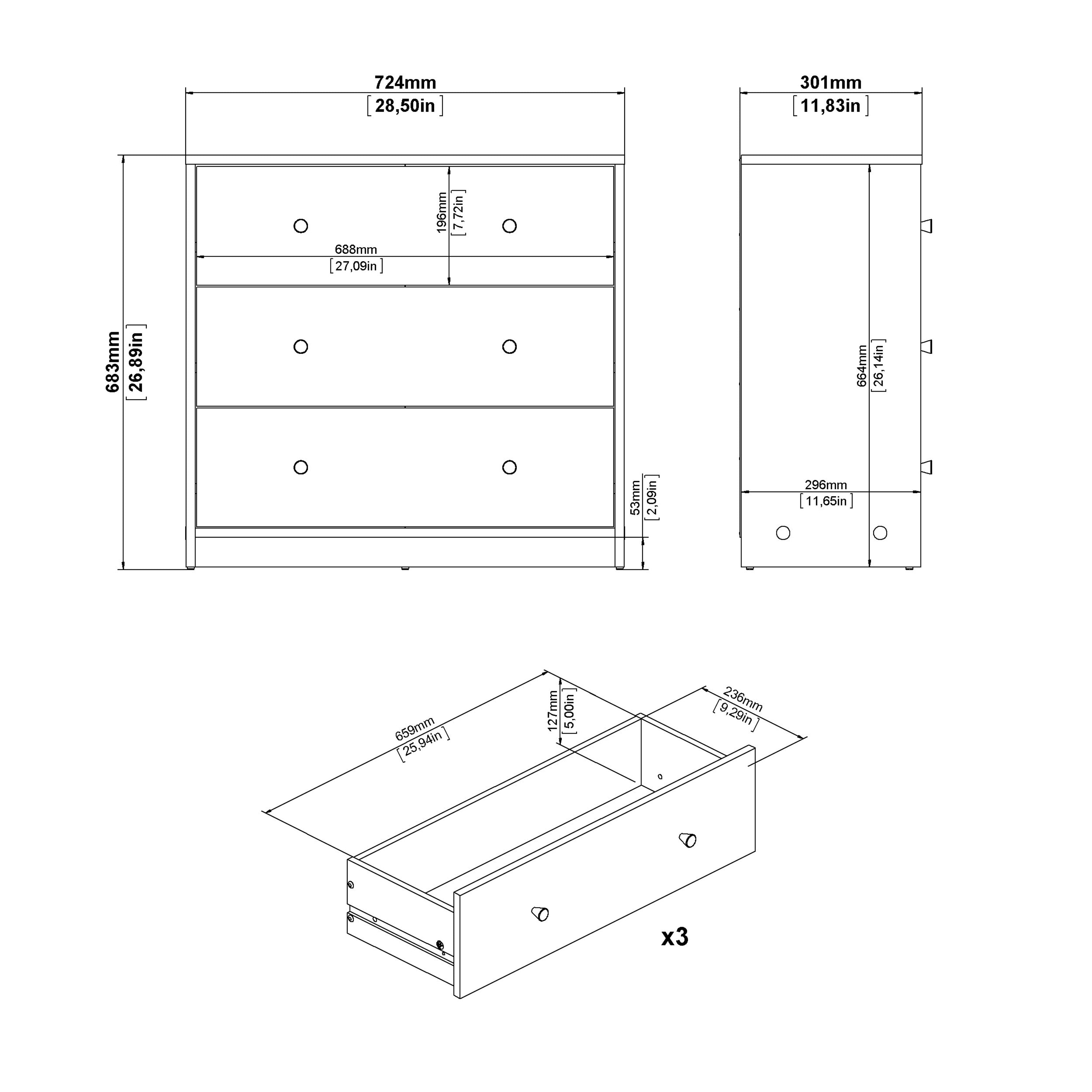 724mm
[28,50in]

301mm
[11,83in]

683mm
[26,89in]

196mm
[7,72in]

688mm
[27,09in]

53mm
[2,09in]

664mm
[26,14in]

296mm
[11,65in]

659mm
[25,94in]

127mm
[5,00in]

236mm
[9,29in]

x3