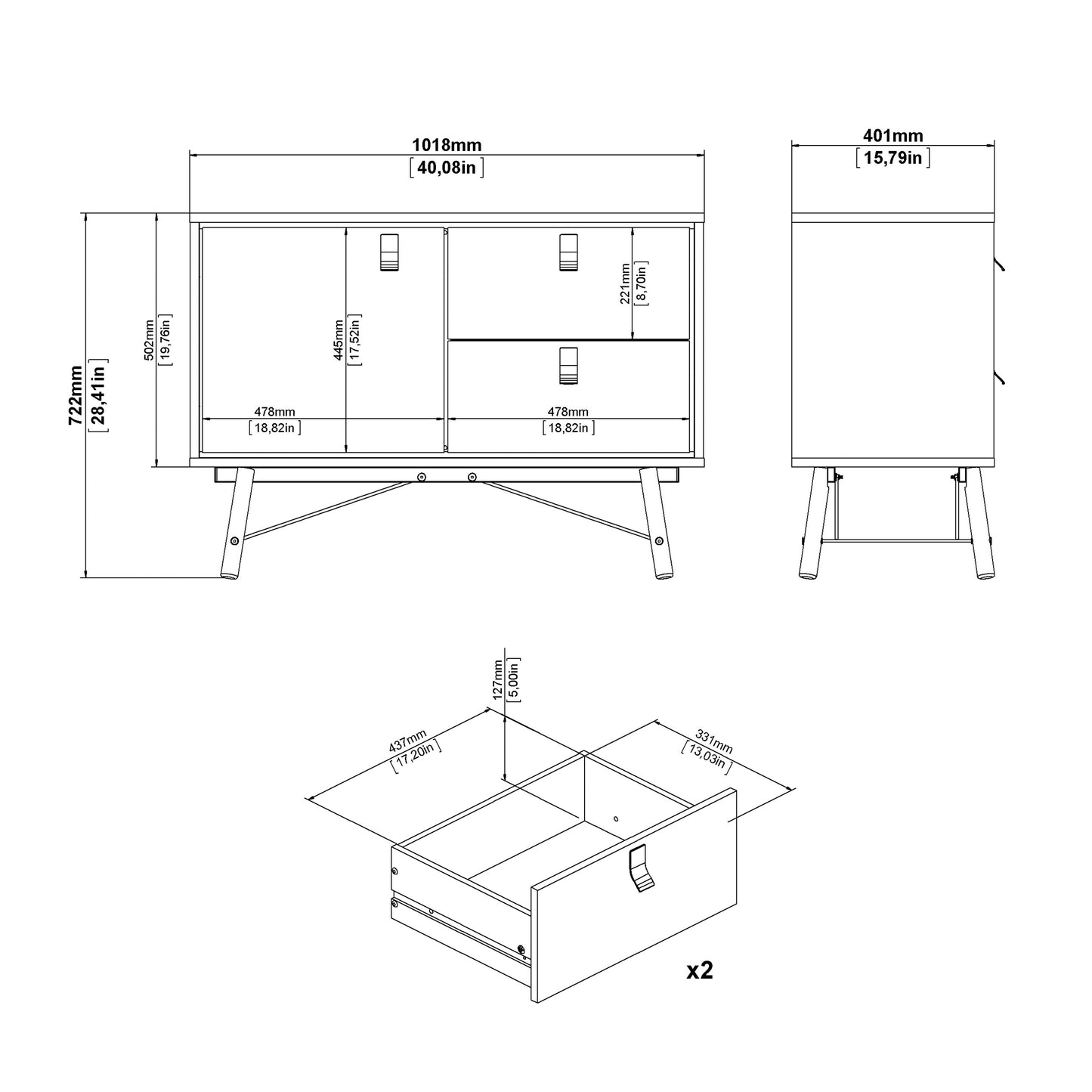 1018mm
[40,08in]

401mm
[15,79in]

722mm
[28,41in]

502mm
[19,76in]

445mm
[17,52in]

221mm
[8,70in]

478mm
[18,82in]

478mm
[18,82in]

127mm
[5,00in]

437mm
[17,20in]

331mm
[13,03in]

x2