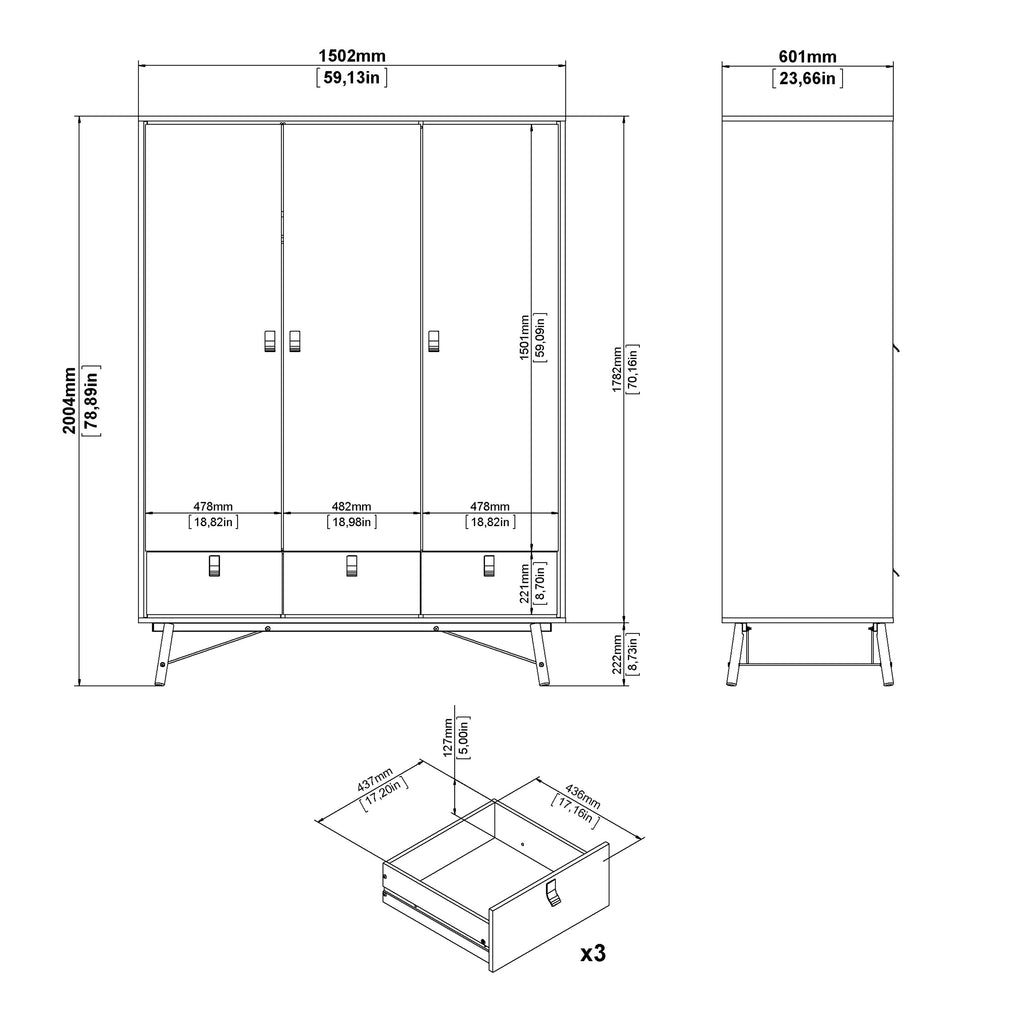 1502mm
[59,13in]

601mm
[23,66in]

2004mm
[78,89in]

1501mm
[59,09in]

1782mm
[70,16in]

478mm
[18,82in]

482mm
[18,98in]

478mm
[18,82in]

221mm
[8,70in]

222mm
[8,73in]

127mm
[5,00in]

437mm
[17,20in]

436mm
[17,16in]

x3