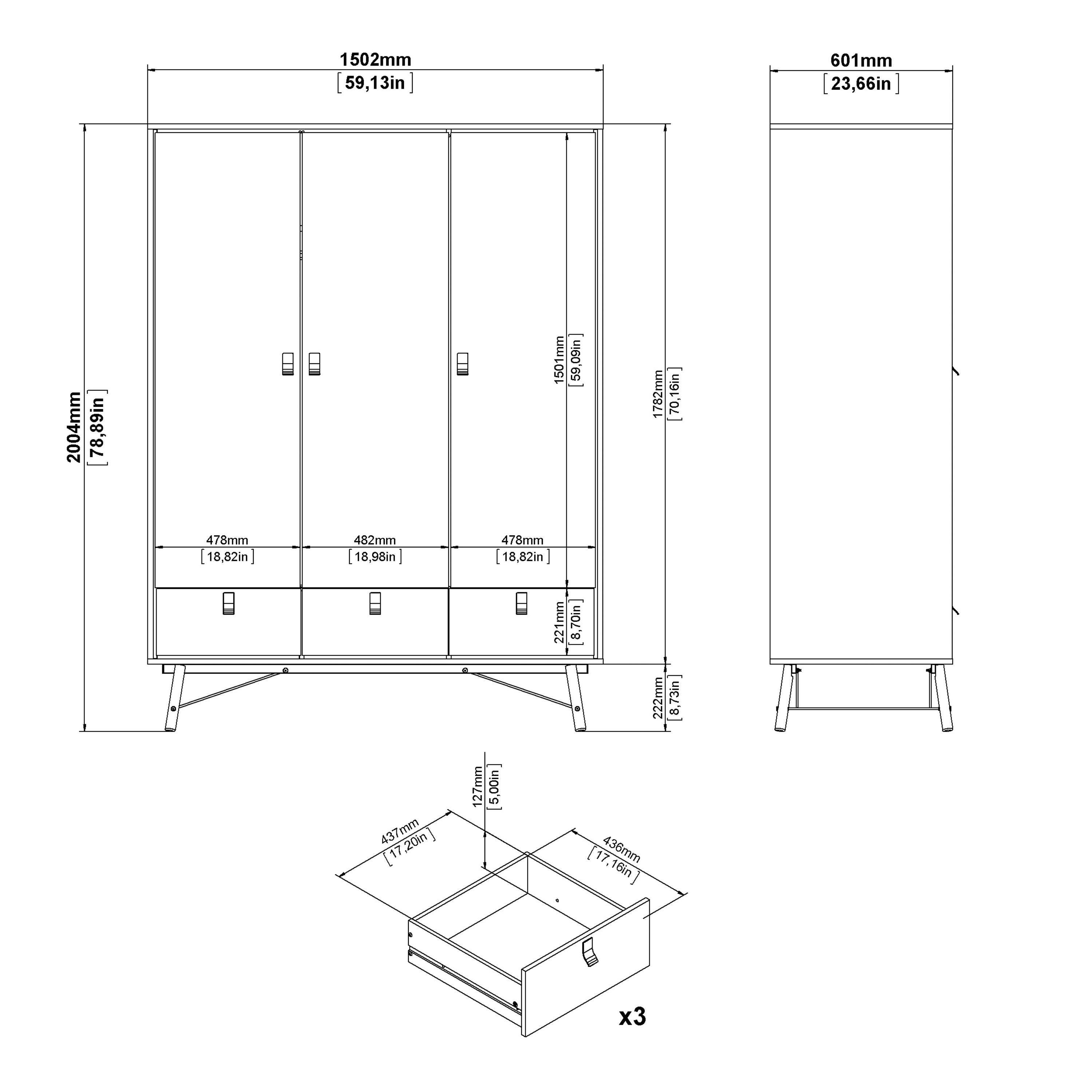 1502mm
[59,13in]

601mm
[23,66in]

2004mm
[78,89in]

1501mm
[59,09in]

1782mm
[70,16in]

478mm
[18,82in]

482mm
[18,98in]

478mm
[18,82in]

221mm
[8,70in]

222mm
[8,73in]

127mm
[5,00in]

437mm
[17,20in]

436mm
[17,16in]

x3