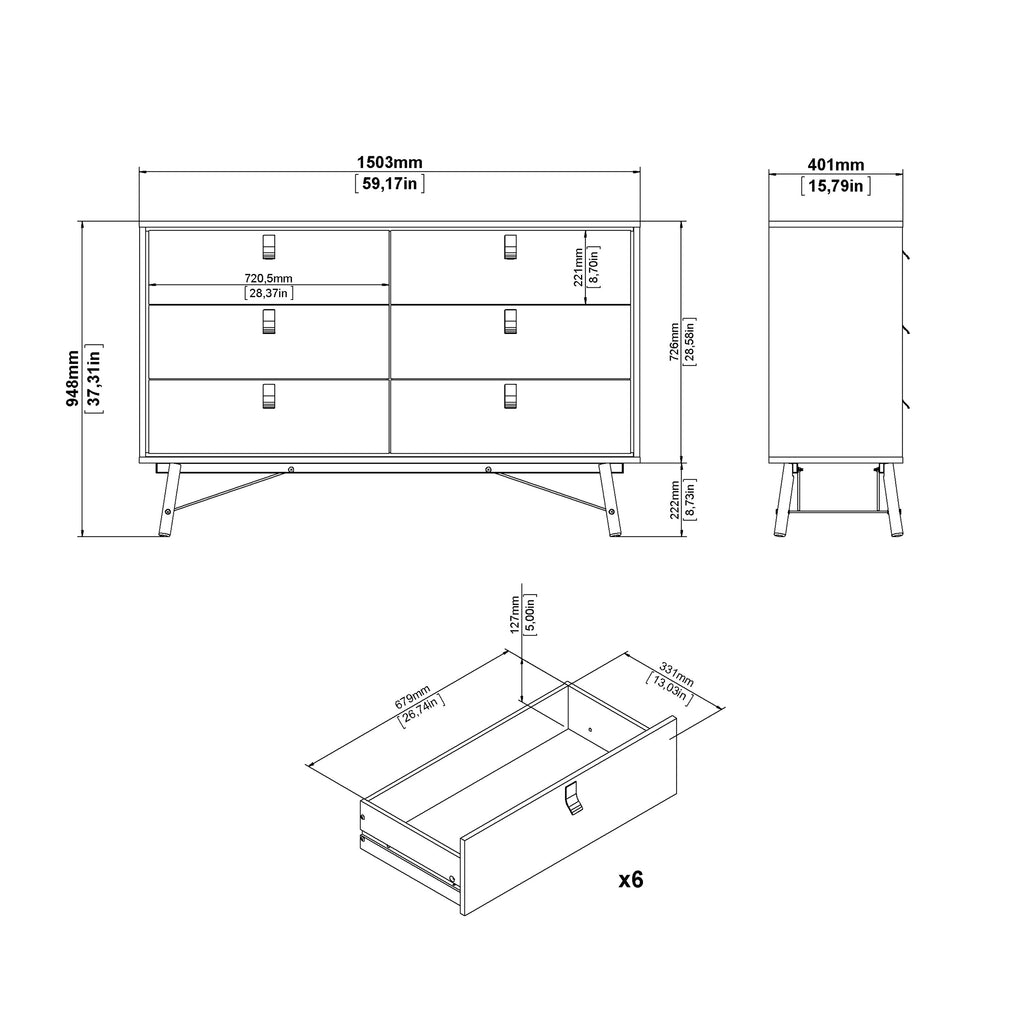 1503mm
[59,17in]

401mm
[15,79in]

720,5mm
[28,37in]

221mm
[8,70in]

948mm
[37,31in]

726mm
[28,58in]

222mm
[8,73in]

127mm
[5,00in]

679mm
[26,74in]

331mm
[13,03in]

x6