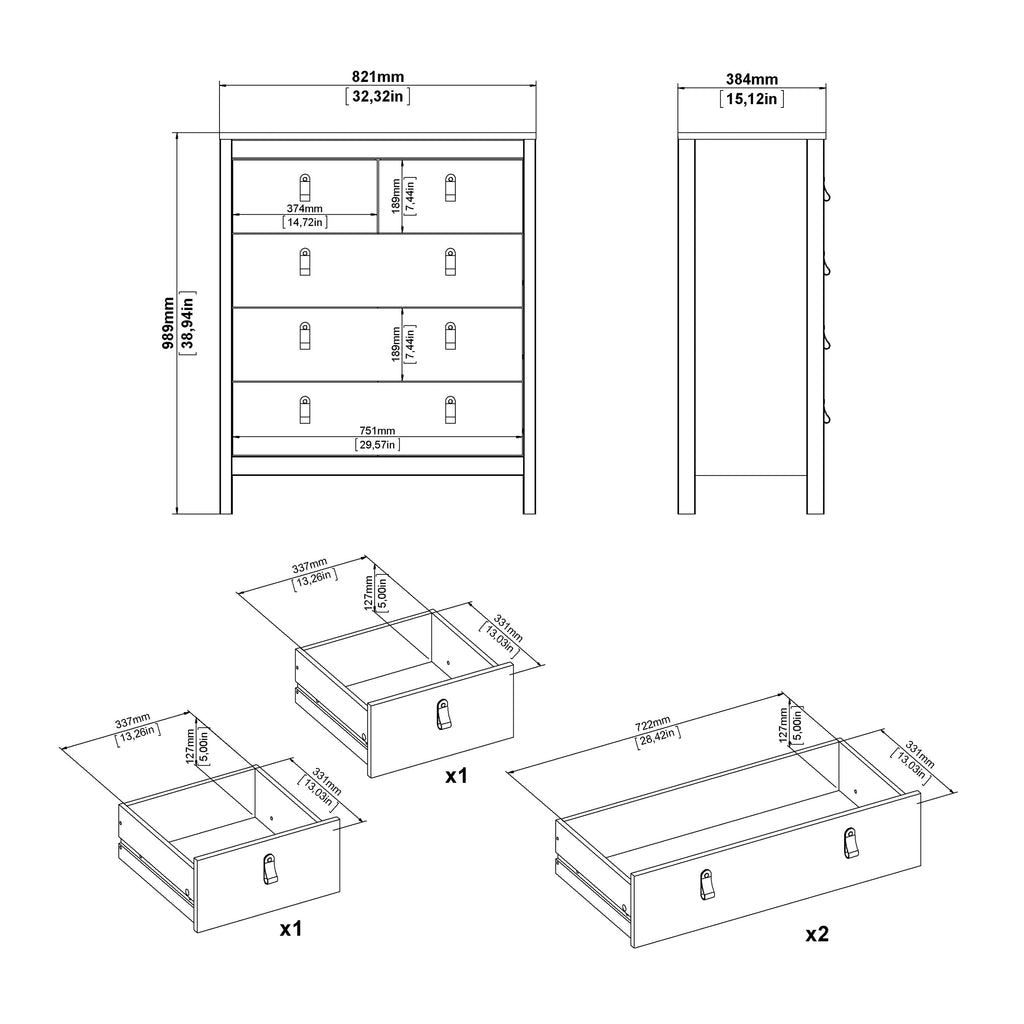 821mm
[32,32in]

384mm
[15,12in]

989mm
[38,94in]

374mm
[14,72in]

189mm
[7,44in]

189mm
[7,44in]

751mm
[29,57in]

337mm
[13,26in]

127mm
[5,00in]

331mm
[13,03in]

x1

337mm
[13,26in]

127mm
[5,00in]

331mm
[13,03in]

x1

722mm
[28,42in]

127mm
[5,00in]

331mm
[13,03in]

x2