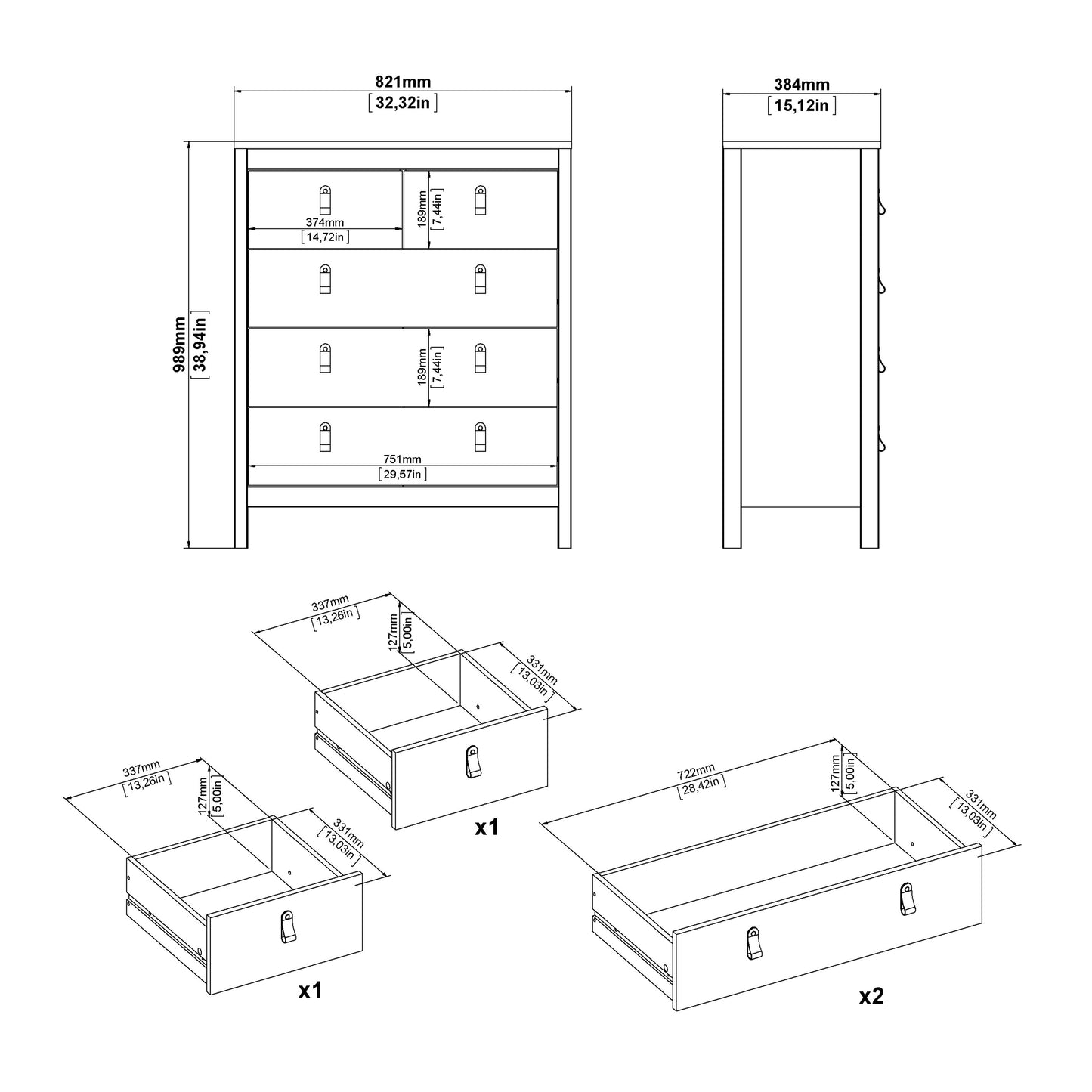 821mm
[32,32in]

384mm
[15,12in]

989mm
[38,94in]

374mm
[14,72in]

189mm
[7,44in]

189mm
[7,44in]

751mm
[29,57in]

337mm
[13,26in]
127mm
[5,00in]
331mm
[13,03in]
x1

337mm
[13,26in]
127mm
[5,00in]
331mm
[13,03in]
x1

722mm
[28,42in]
127mm
[5,00in]
331mm
[13,03in]
x2