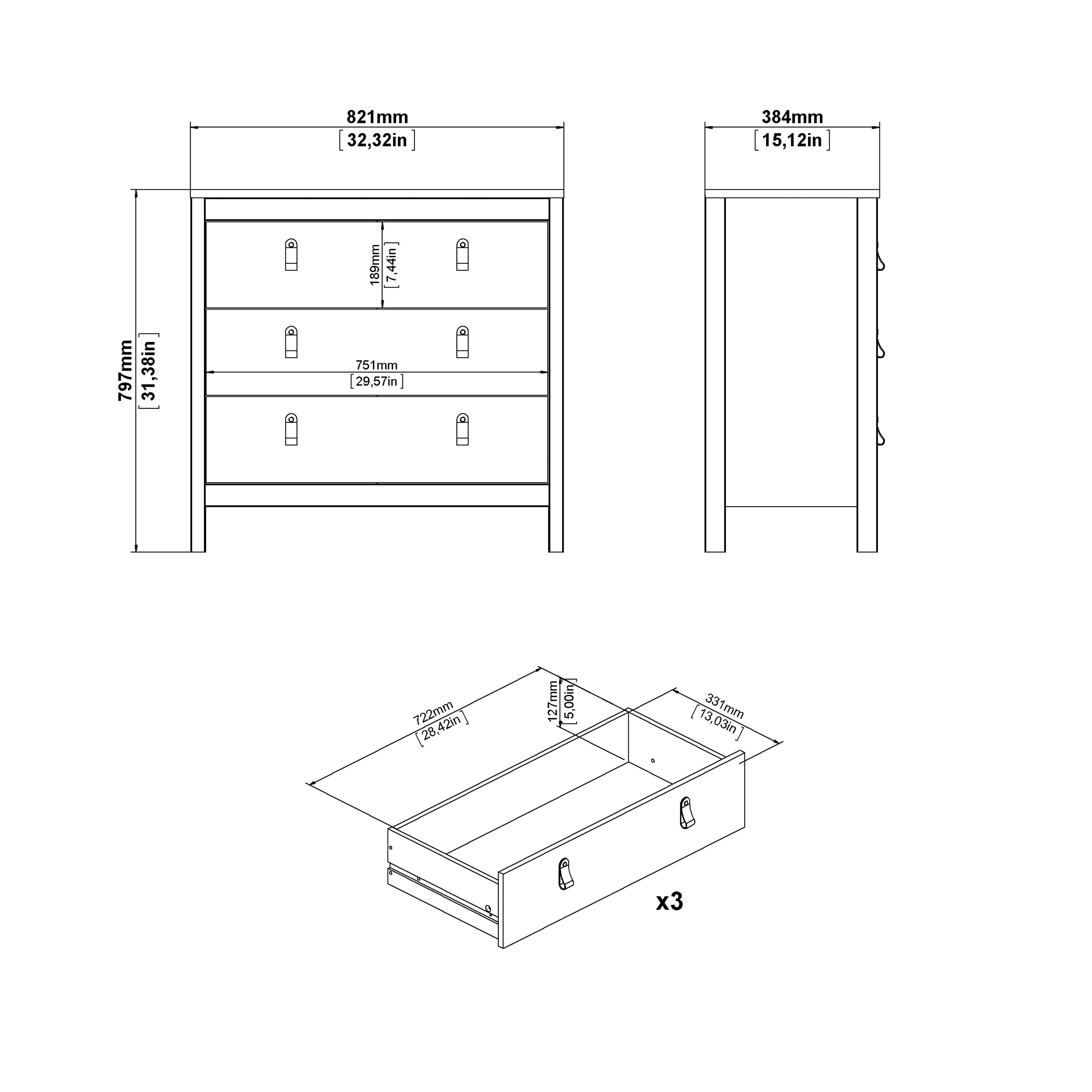 821mm
[32,32in]

384mm
[15,12in]

797mm
[31,38in]

189mm
[7,44in]

751mm
[29,57in]

722mm
[28,42in]

127mm
[5,00in]

331mm
[13,03in]

x3