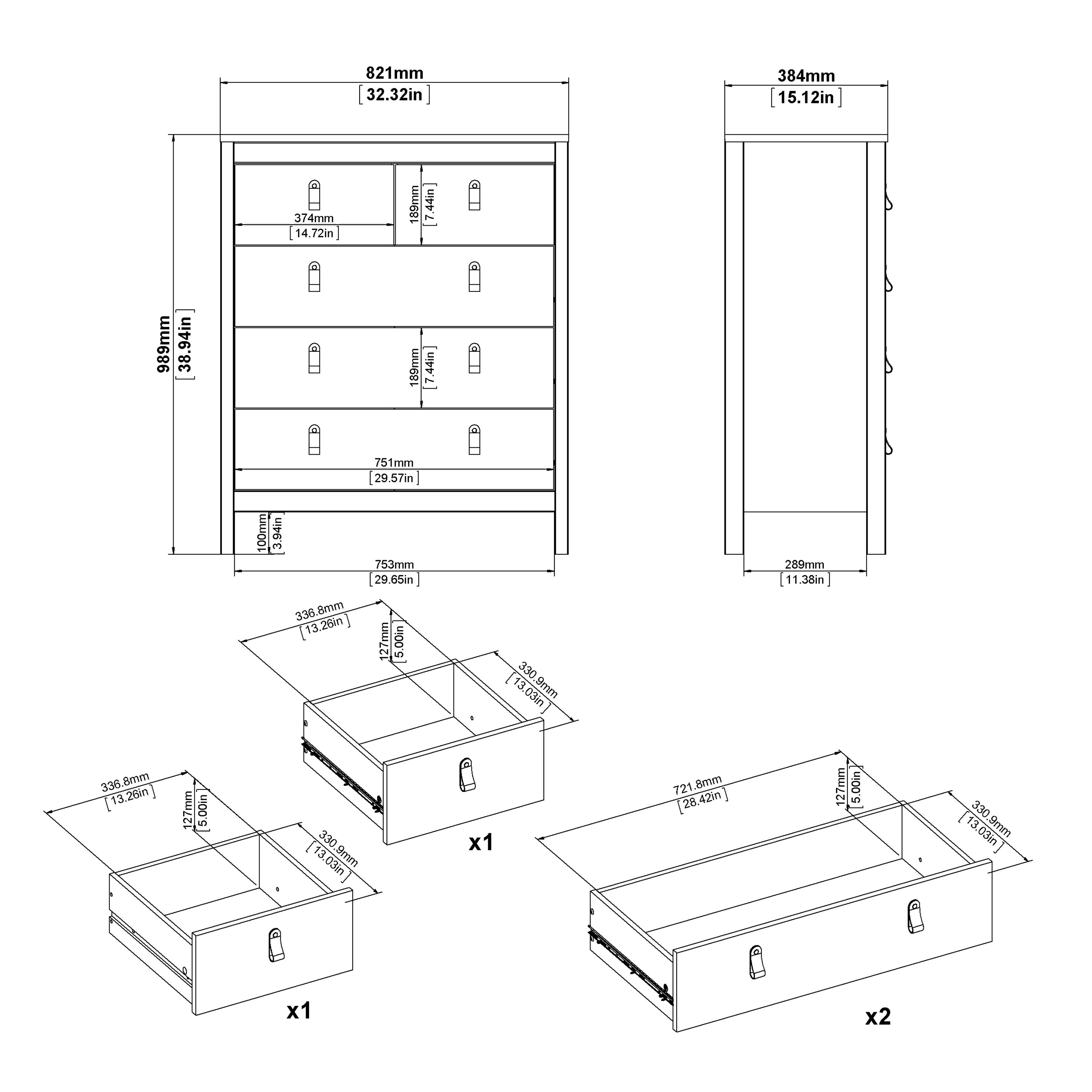 821mm
[32.32in]

384mm
[15.12in]

989mm
[38.94in]

374mm
[14.72in]

189mm
[7.44in]

189mm
[7.44in]

751mm
[29.57in]

100mm
[3.94in]

753mm
[29.65in]

289mm
[11.38in]

336.8mm
[13.26in]

127mm
[5.00in]

330.9mm
[13.03in]

x1

336.8mm
[13.26in]

127mm
[5.00in]

330.9mm
[13.03in]

x1

721.8mm
[28.42in]

127mm
[5.00in]

330.9mm
[13.03in]

x2