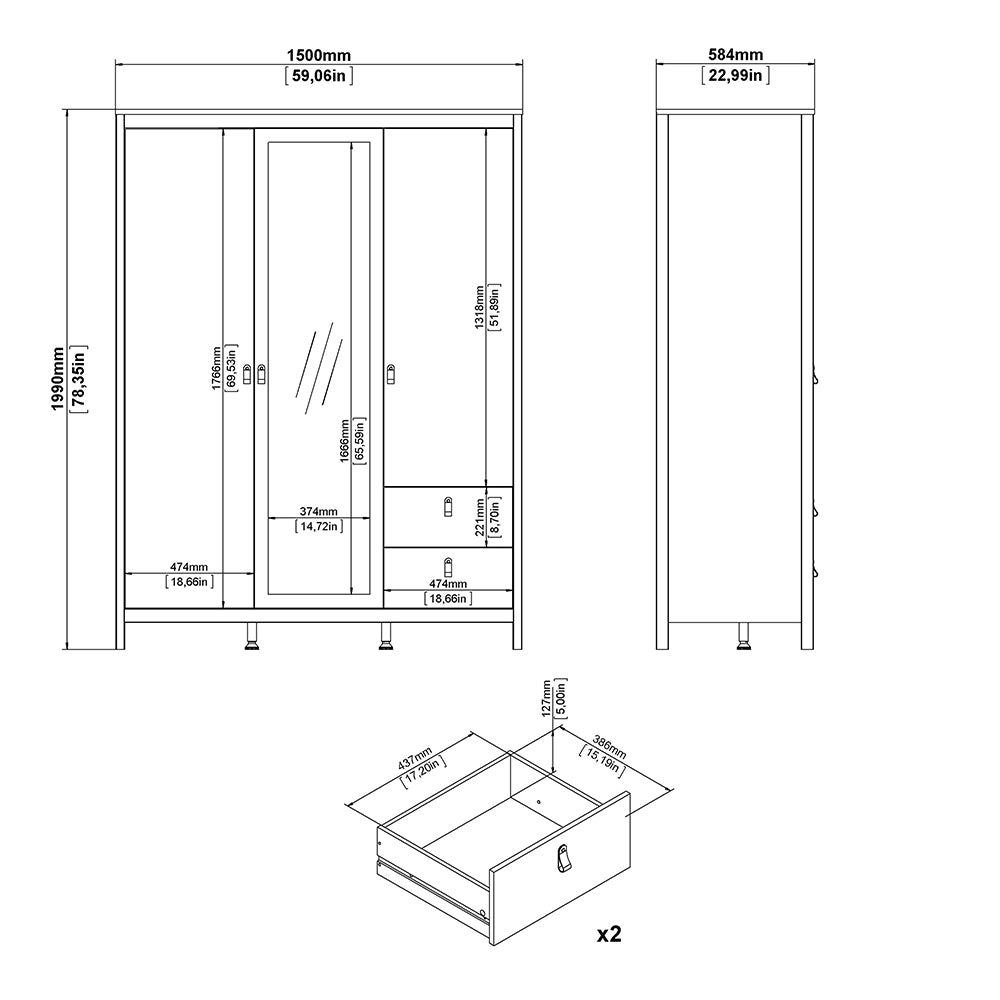 1500mm
[59,06in]

584mm
[22,99in]

1990mm
[78,35in]

1766mm
[69,53in]

1666mm
[65,59in]

1318mm
[51,89in]

374mm
[14,72in]

221mm
[8,70in]

474mm
[18,66in]

474mm
[18,66in]

127mm
[5,00in]

437mm
[17,20in]

386mm
[15,19in]

x2