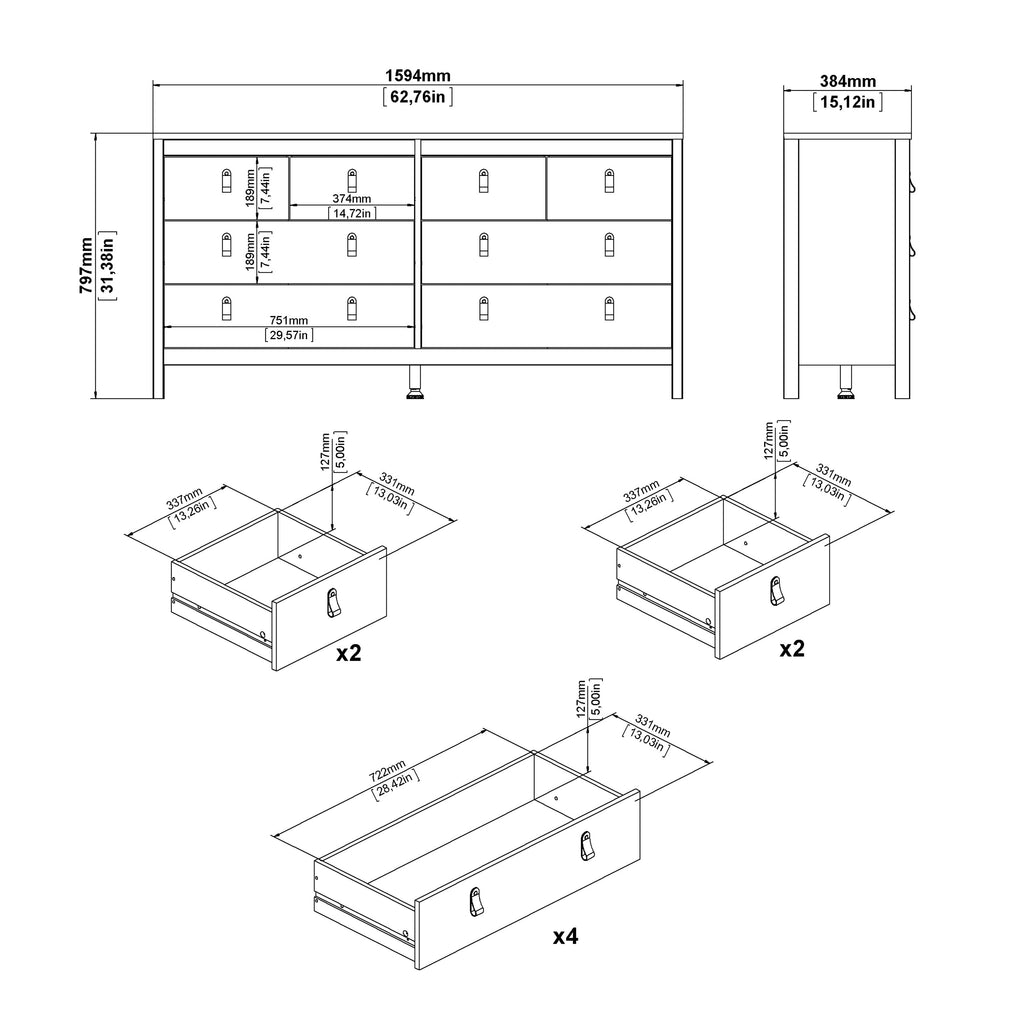 1594mm
[62,76in]

384mm
[15,12in]

797mm
[31,38in]

189mm
[7,44in]

374mm
[14,72in]

189mm
[7,44in]

751mm
[29,57in]

337mm
[13,26in]

127mm
[5,00in]

331mm
[13,03in]

x2

337mm
[13,26in]

127mm
[5,00in]

331mm
[13,03in]

x2

722mm
[28,42in]

127mm
[5,00in]

331mm
[13,03in]

x4