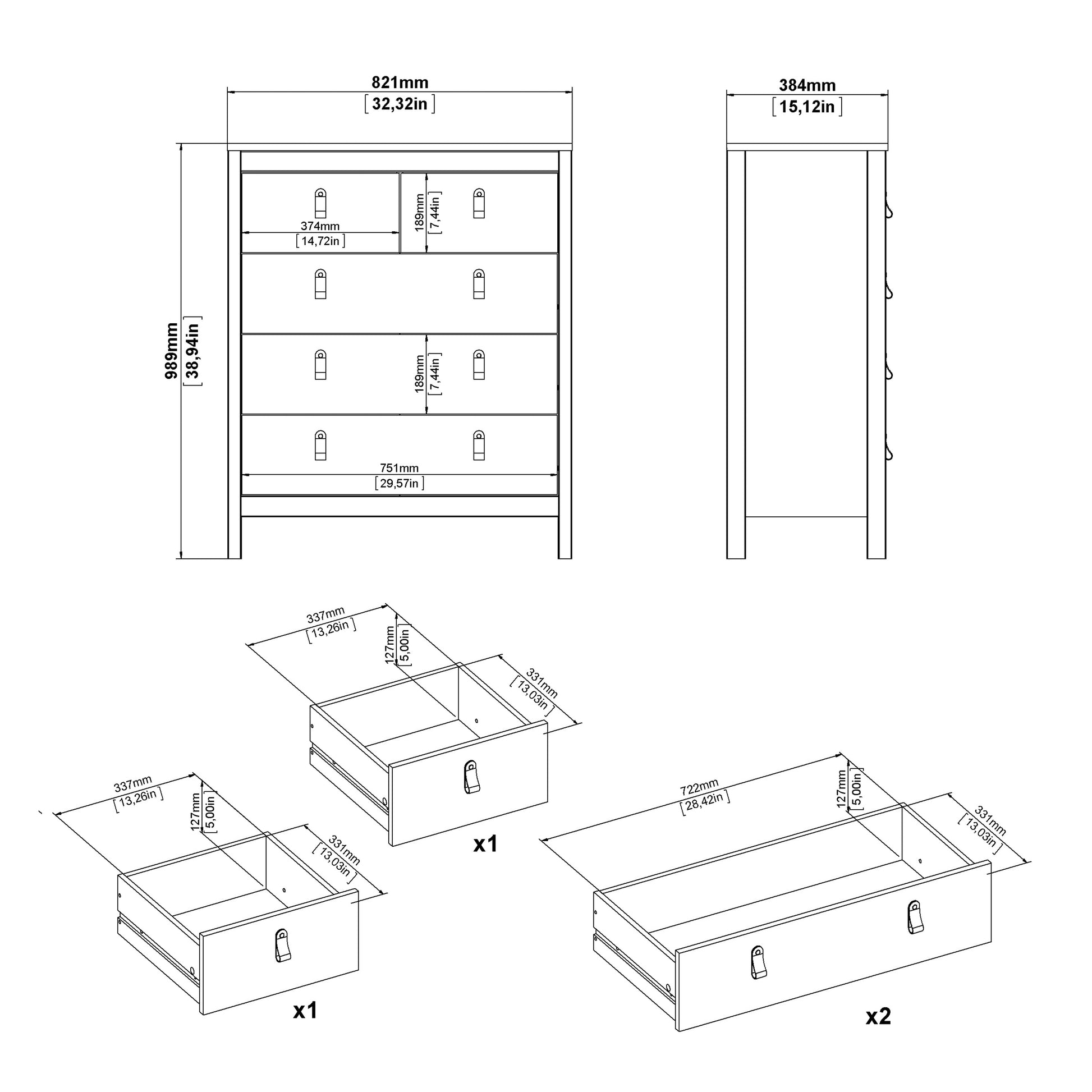 821mm
[32,32in]

384mm
[15,12in]

989mm
[38,94in]

374mm
[14,72in]

189mm
[7,44in]

189mm
[7,44in]

751mm
[29,57in]

337mm
[13,26in]
127mm
[5,00in]
331mm
[13,03in]
x1

337mm
[13,26in]
127mm
[5,00in]
331mm
[13,03in]
x1

722mm
[28,42in]
127mm
[5,00in]
331mm
[13,03in]
x2