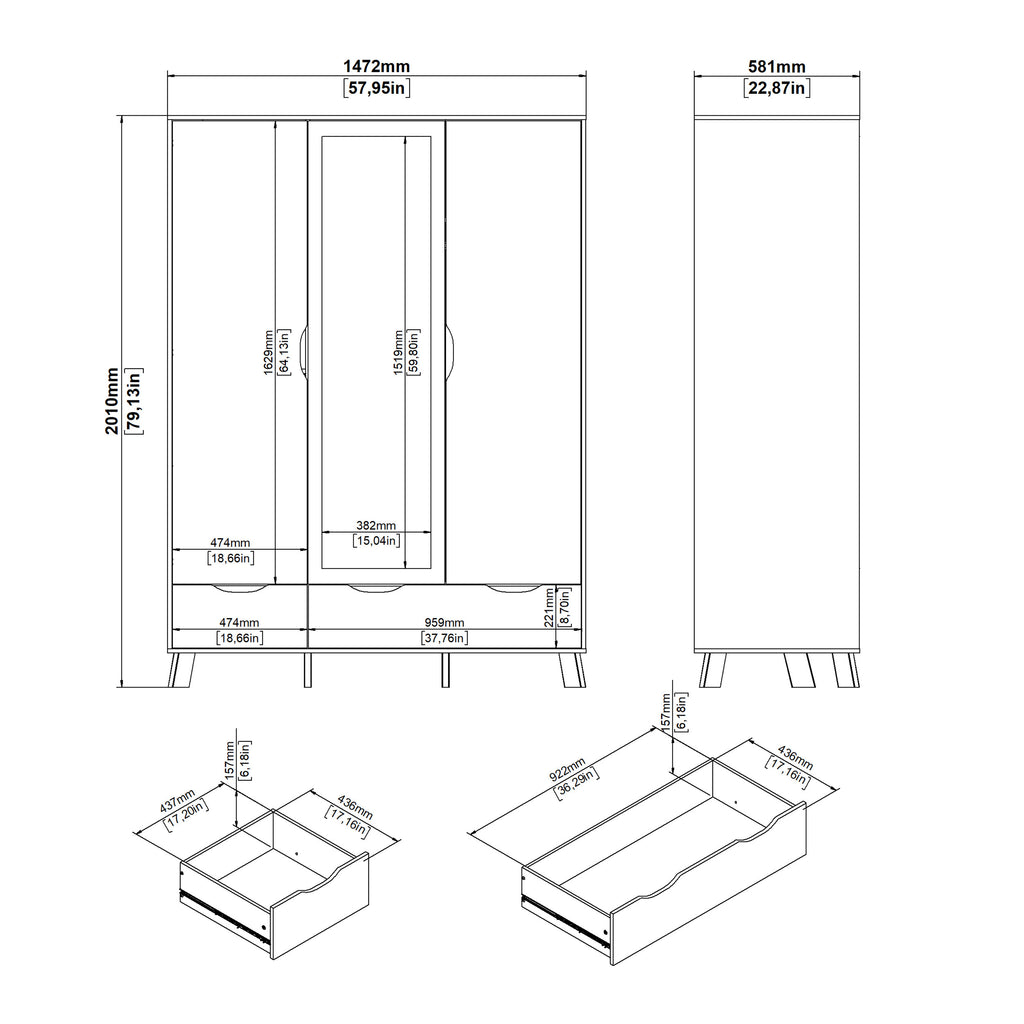 1472mm
[57,95in]

581mm
[22,87in]

2010mm
[79,13in]

1629mm
[64,13in]

1519mm
[59,80in]

382mm
[15,04in]

474mm
[18,66in]

474mm
[18,66in]

959mm
[37,76in]

221mm
[8,70in]

157mm
[6,18in]

437mm
[17,20in]

436mm
[17,16in]

157mm
[6,18in]

922mm
[36,29in]

436mm
[17,16in]