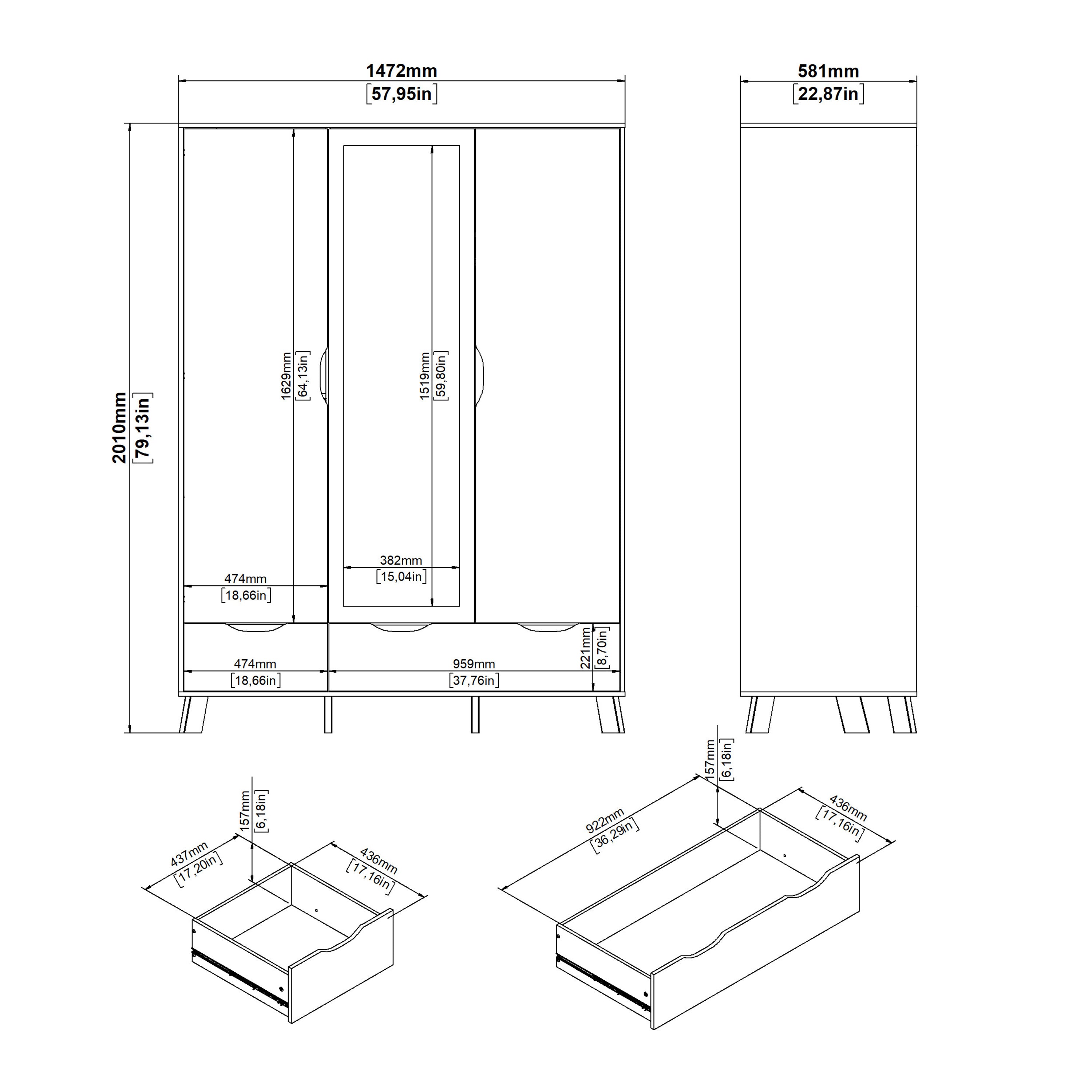 1472mm
[57,95in]

581mm
[22,87in]

2010mm
[79,13in]

1629mm
[64,13in]

1519mm
[59,80in]

382mm
[15,04in]

474mm
[18,66in]

474mm
[18,66in]

959mm
[37,76in]

221mm
[8,70in]

157mm
[6,18in]

437mm
[17,20in]

436mm
[17,16in]

157mm
[6,18in]

922mm
[36,29in]

436mm
[17,16in]